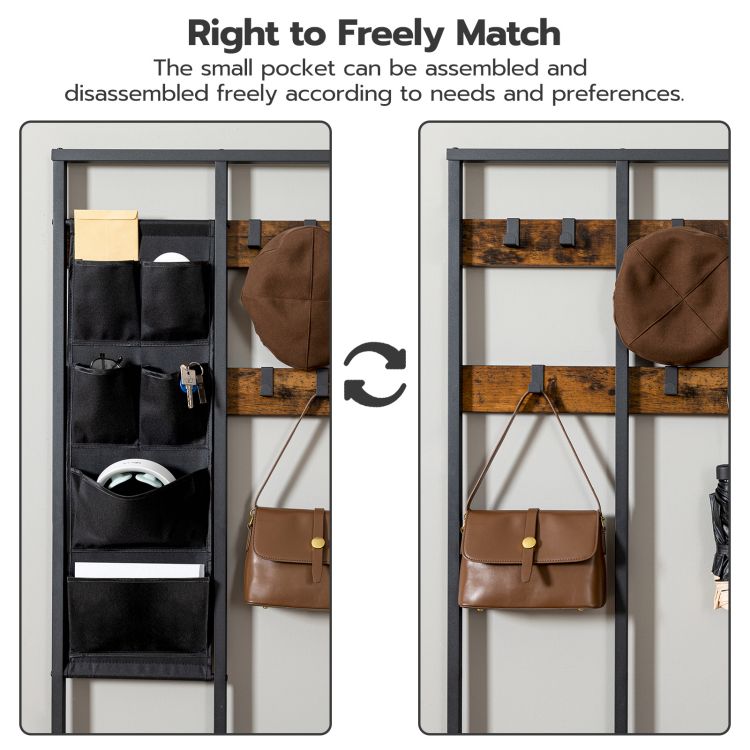 Right to Freely Match

The small pocket can be assembled and disassembled freely according to needs and preferences.